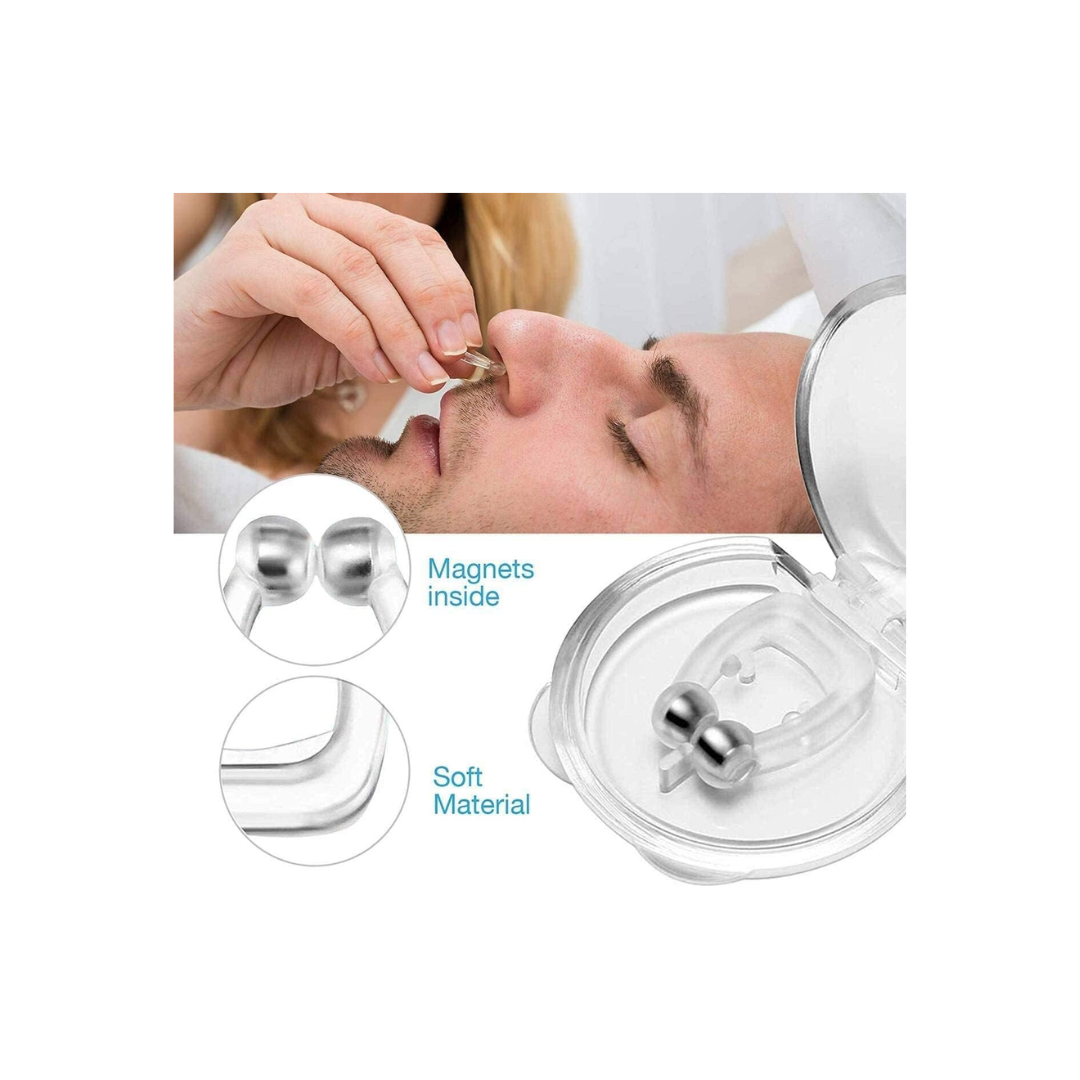 Magnets inside

Soft Material