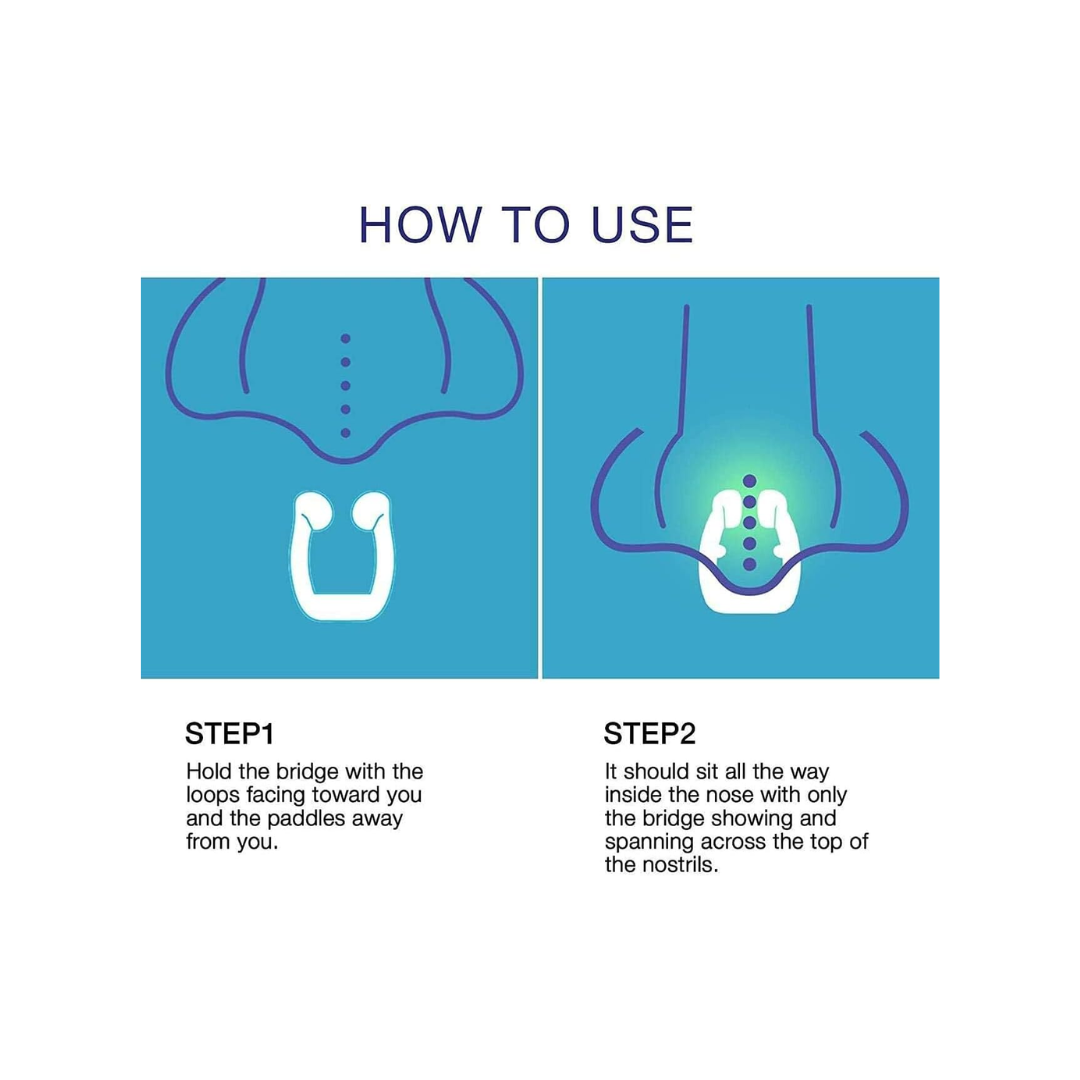 HOW TO USE

STEP1

Hold the bridge with the loops facing toward you and the paddles away from you.

STEP2

It should sit all the way inside the nose with only the bridge showing and spanning across the top of the nostrils.